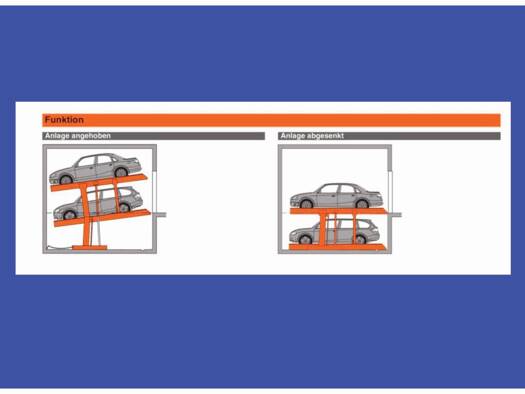 Funktion

Anlage angehoben

Anlage abgesenkt