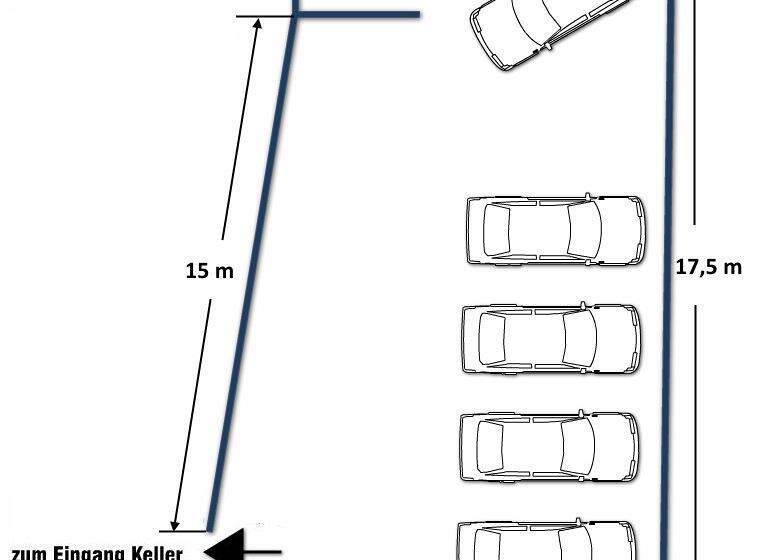 15 m

17,5 m

zum Eingang Keller