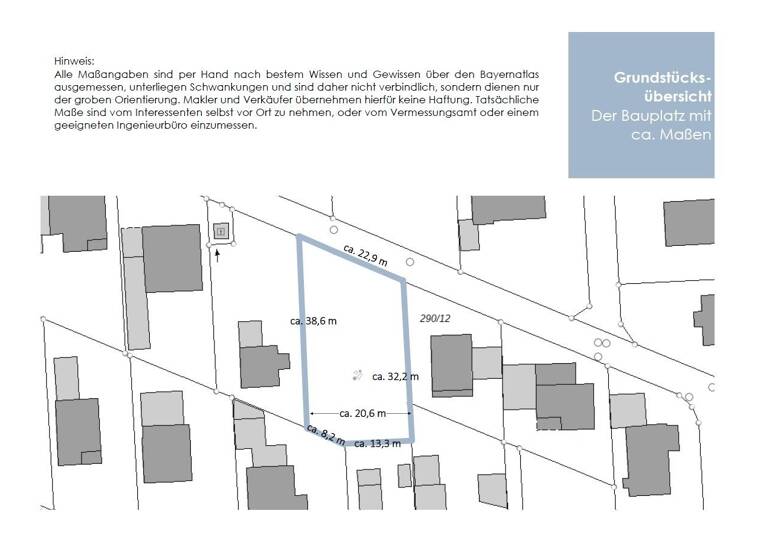 Hinweis:
Alle Maßangaben sind per Hand nach bestem Wissen und Gewissen über den Bayernatlas ausgemessen, unterliegen Schwankungen und sind daher nicht verbindlich, sondern dienen nur der groben Orientierung. Makler und Verkäufer übernehmen hierfür keine Haftung. Tatsächliche Maße sind vom Interessenten selbst vor Ort zu nehmen, oder vom Vermessungsamt oder einem geeigneten Ingenieurbüro einzumessen.

Grundstücksübersicht
Der Bauplatz mit ca. Maßen

ca. 22,9 m
ca. 38,6 m
290/12
ca. 32,2 m
ca. 20,6 m
ca. 8,2 m
ca. 13,3 m