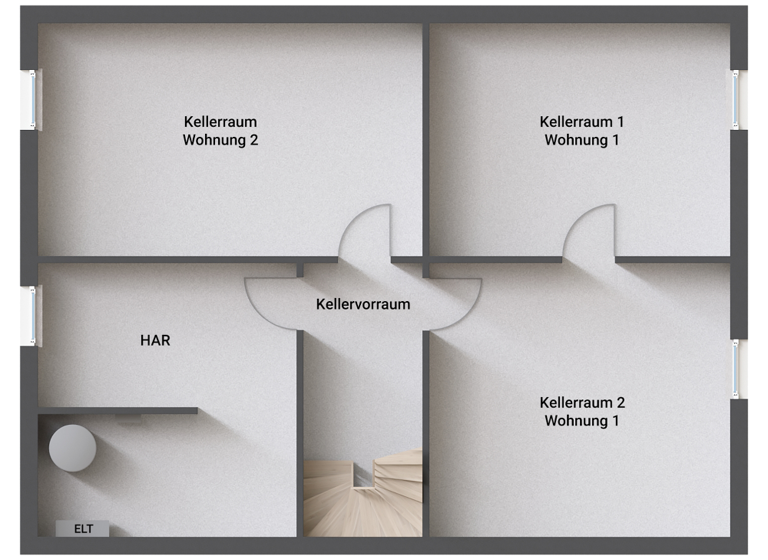 Kellerraum
Wohnung 2

Kellerraum 1
Wohnung 1

Kellervorraum

HAR

Kellerraum 2
Wohnung 1

ELT