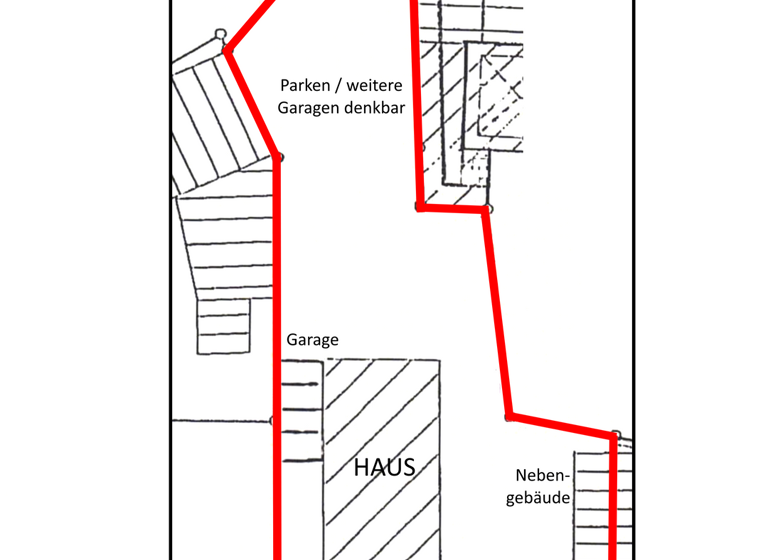 Parken / weitere Garagen denkbar

Garage

HAUS

Nebengebäude